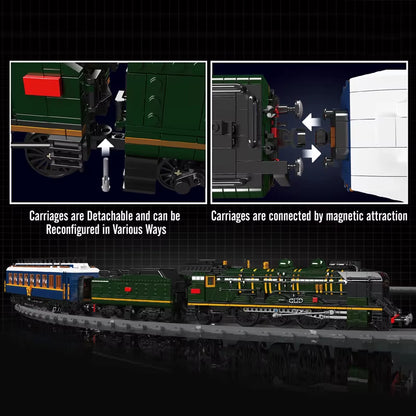 Carriages are Detachable and can be Reconfigured in Various Ways

Carriages are connected by magnetic attraction