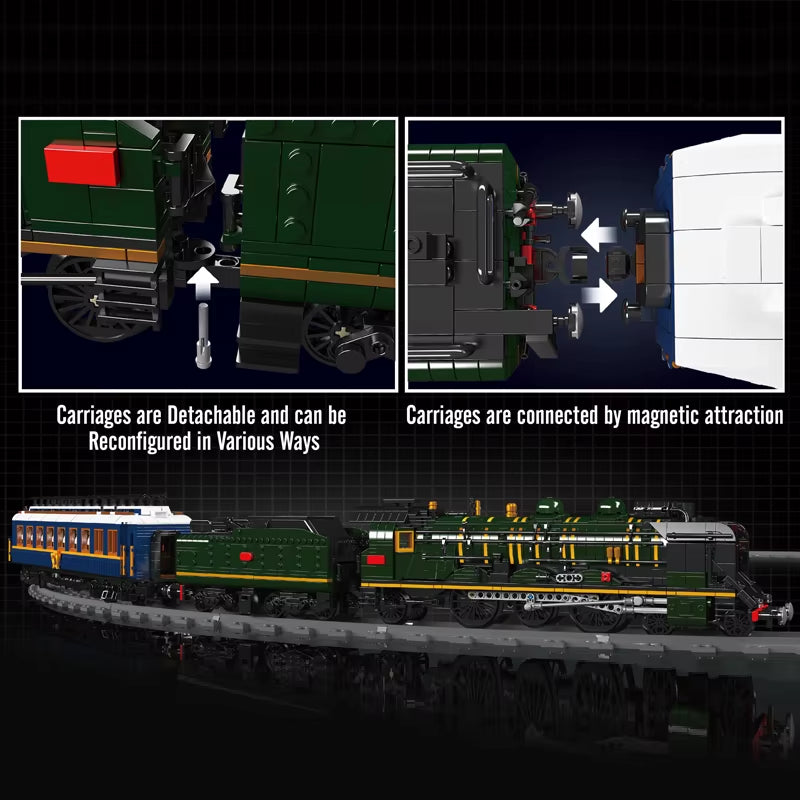 Carriages are Detachable and can be Reconfigured in Various Ways

Carriages are connected by magnetic attraction