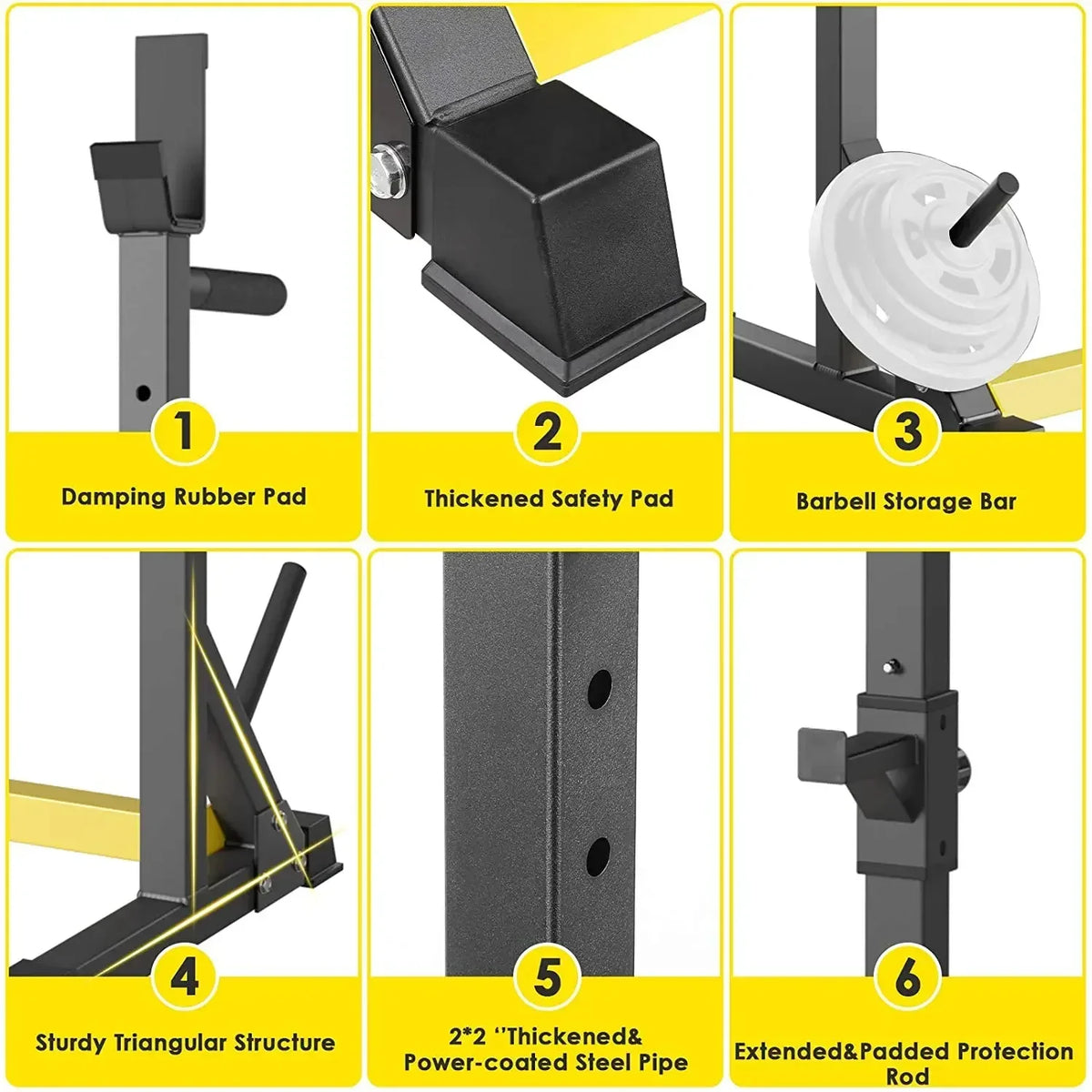 1

Damping Rubber Pad

2

Thickened Safety Pad

3

Barbell Storage Bar

4

Sturdy Triangular Structure

5

2*2 ''Thickened& Power-coated Steel Pipe

6

Extended&Padded Protection Rod